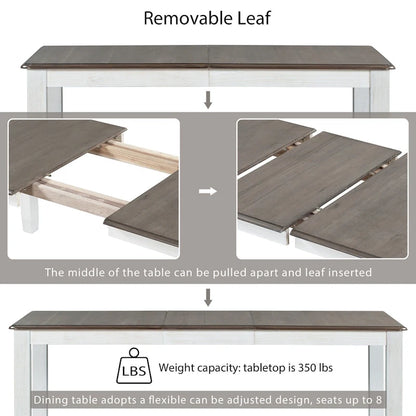 Removable Leaf

The middle of the table can be pulled apart and leaf inserted

LBS

Weight capacity: tabletop is 350 lbs

Dining table adopts a flexible can be adjusted design, seats up to 8