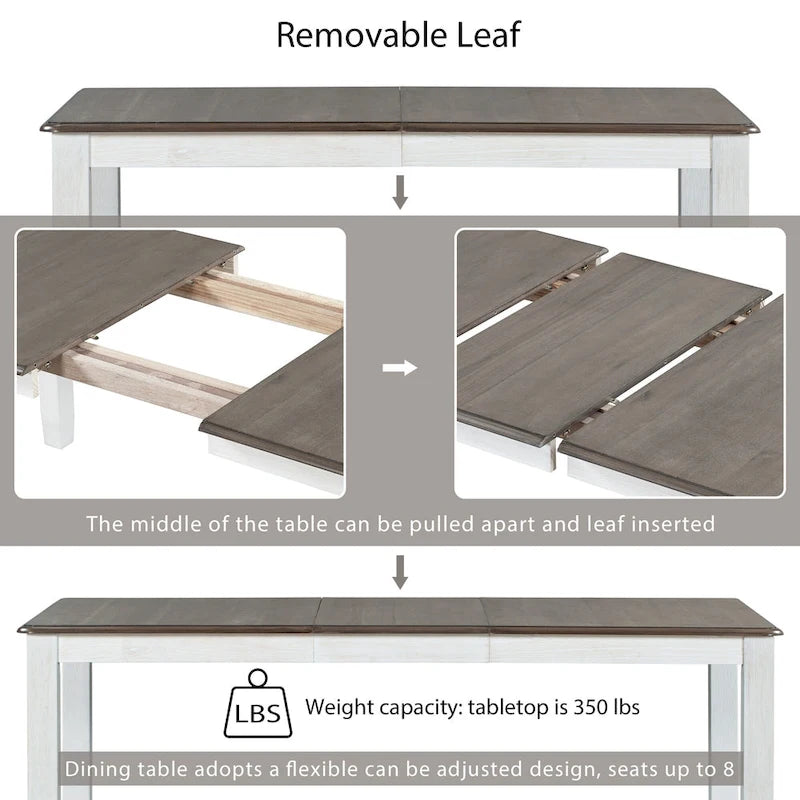 Removable Leaf

The middle of the table can be pulled apart and leaf inserted

LBS

Weight capacity: tabletop is 350 lbs

Dining table adopts a flexible can be adjusted design, seats up to 8