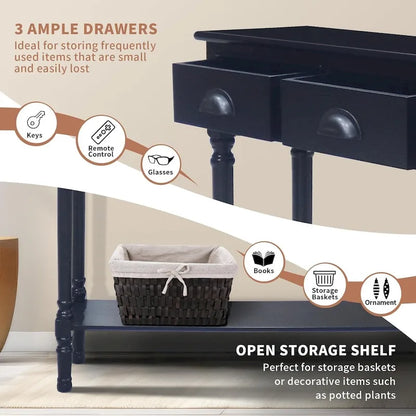 3 AMPLE DRAWERS
Ideal for storing frequently used items that are small and easily lost

Keys

Remote Control

Glasses

Books

Storage Baskets

Ornament

OPEN STORAGE SHELF
Perfect for storage baskets or decorative items such as potted plants