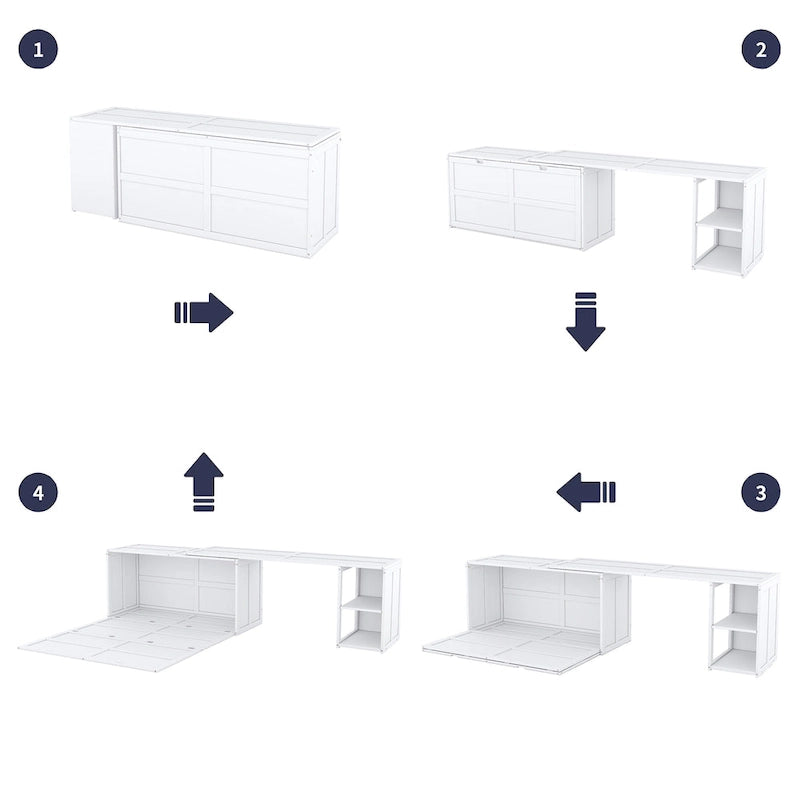 1

2

4

3