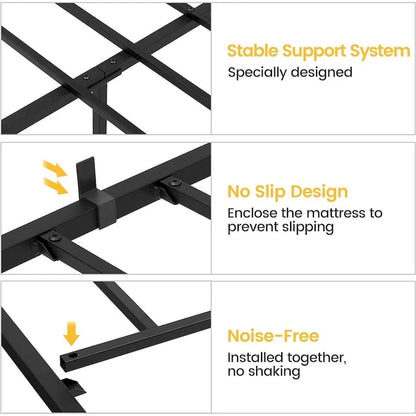 Stable Support System
Specially designed

No Slip Design
Enclose the mattress to prevent slipping

Noise-Free
Installed together, no shaking