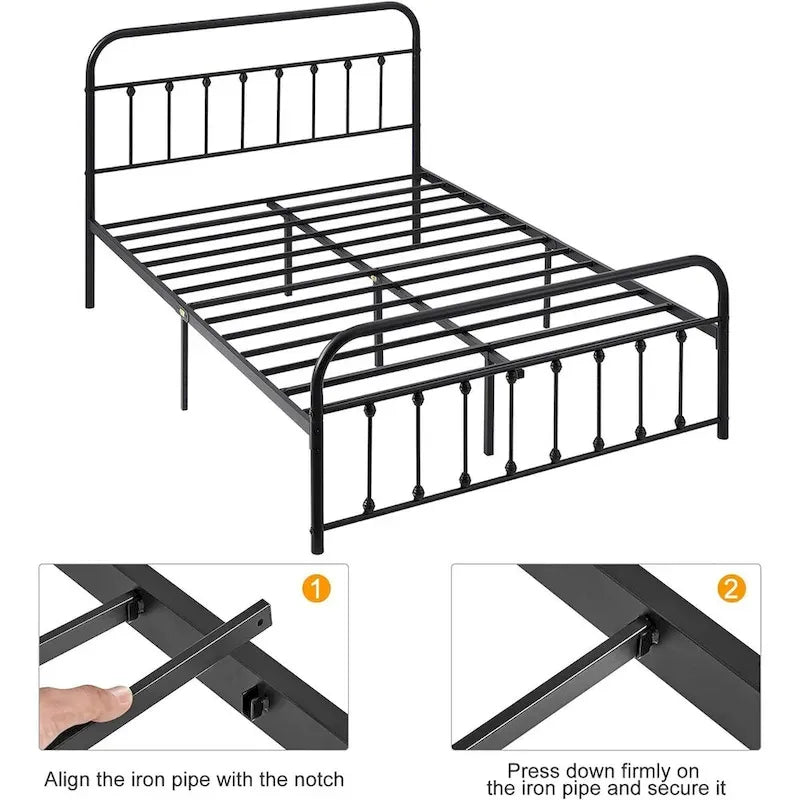 1

Align the iron pipe with the notch

2

Press down firmly on the iron pipe and secure it