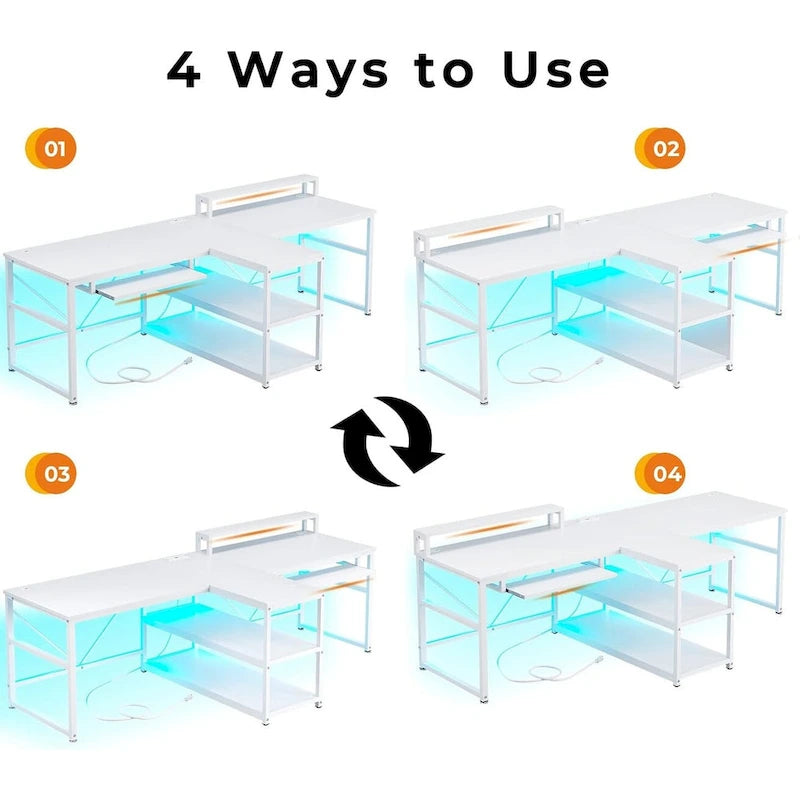 4 Ways to Use

01

02

03

04