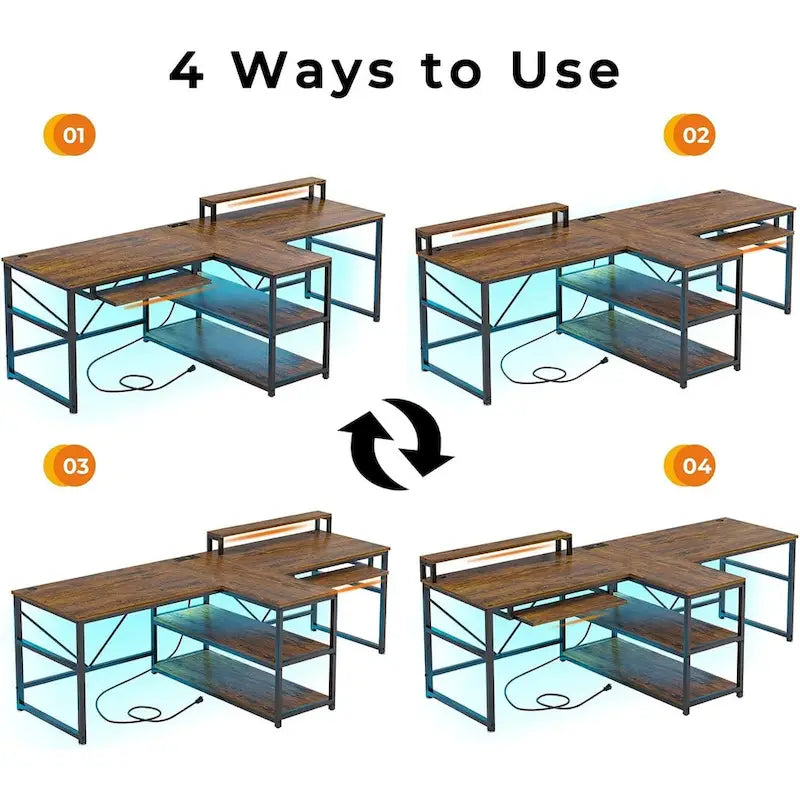 4 Ways to Use

01

02

03

04