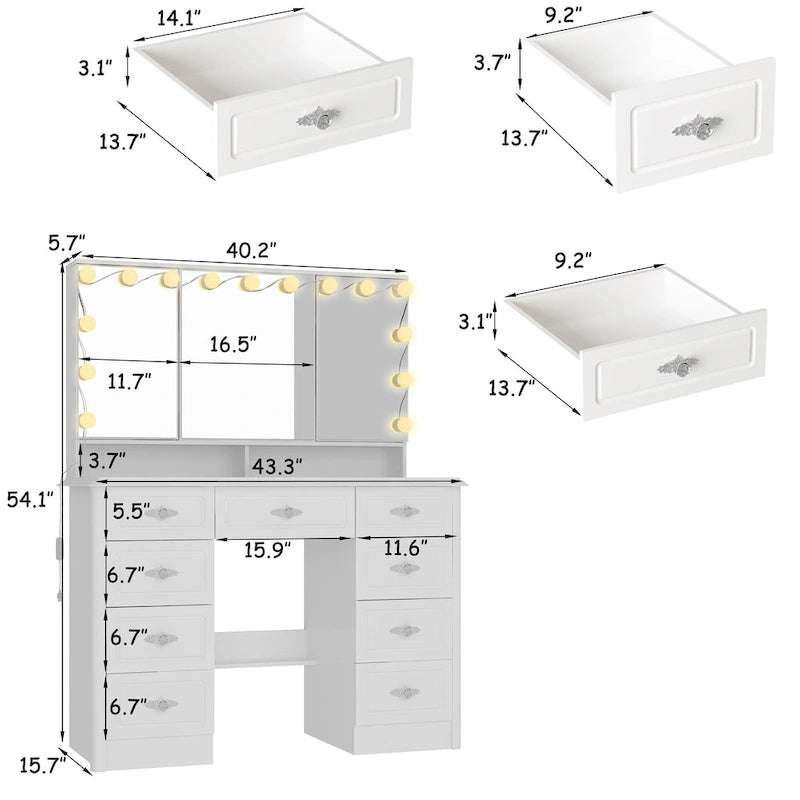 14.1"
3.1"
13.7"

9.2"
3.7"
13.7"

5.7"
40.2"
16.5"
11.7"
3.7"
43.3"
54.1"
5.5"
15.9"
11.6"
6.7"
6.7"
6.7"
15.7"

9.2"
3.1"
13.7"