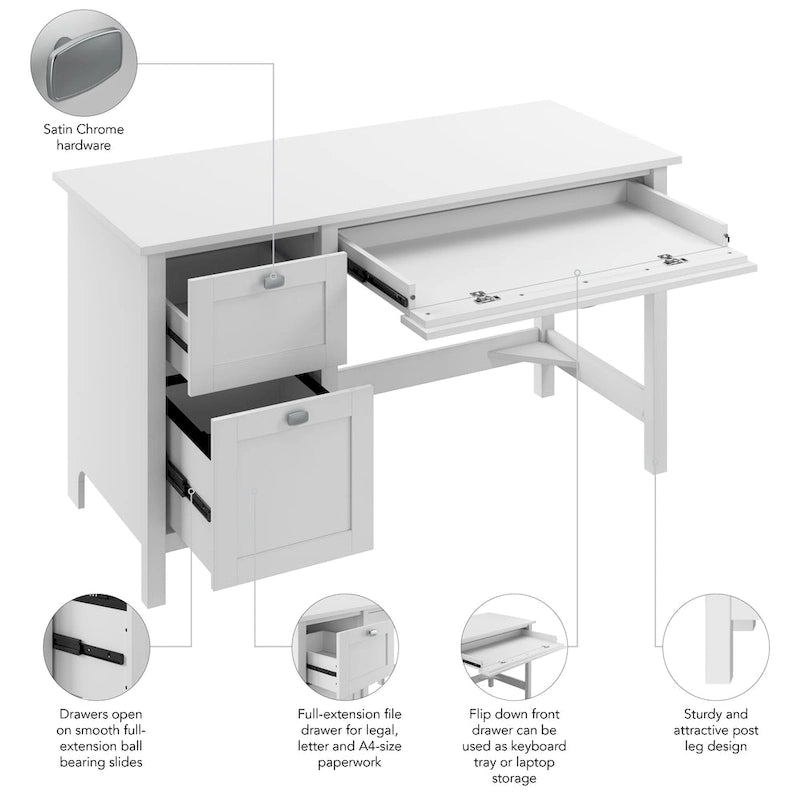 Satin Chrome hardware

Drawers open on smooth full-extension ball bearing slides

Full-extension file drawer for legal, letter and A4-size paperwork

Flip down front drawer can be used as keyboard tray or laptop storage

Sturdy and attractive post leg design