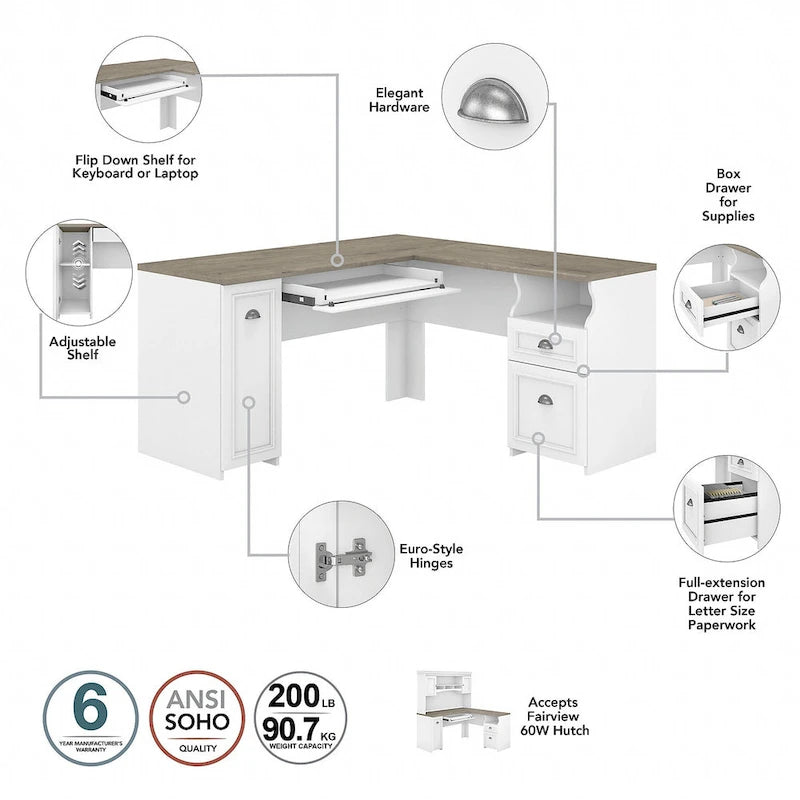 Flip Down Shelf for Keyboard or Laptop

Elegant Hardware

Box Drawer for Supplies

Adjustable Shelf

Euro-Style Hinges

Full-extension Drawer for Letter Size Paperwork

6
YEAR MANUFACTURER'S WARRANTY

ANSI SOHO
QUALITY

200 LB
90.7 KG
WEIGHT CAPACITY

Accepts Fairview 60W Hutch