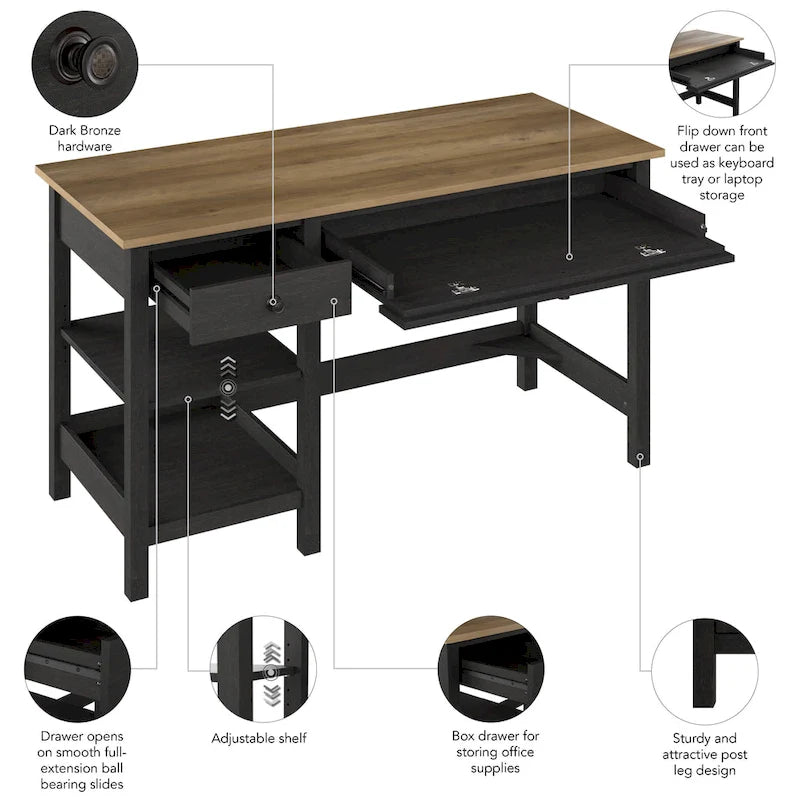 Dark Bronze hardware

Flip down front drawer can be used as keyboard tray or laptop storage

Drawer opens on smooth full-extension ball bearing slides

Adjustable shelf

Box drawer for storing office supplies

Sturdy and attractive post leg design