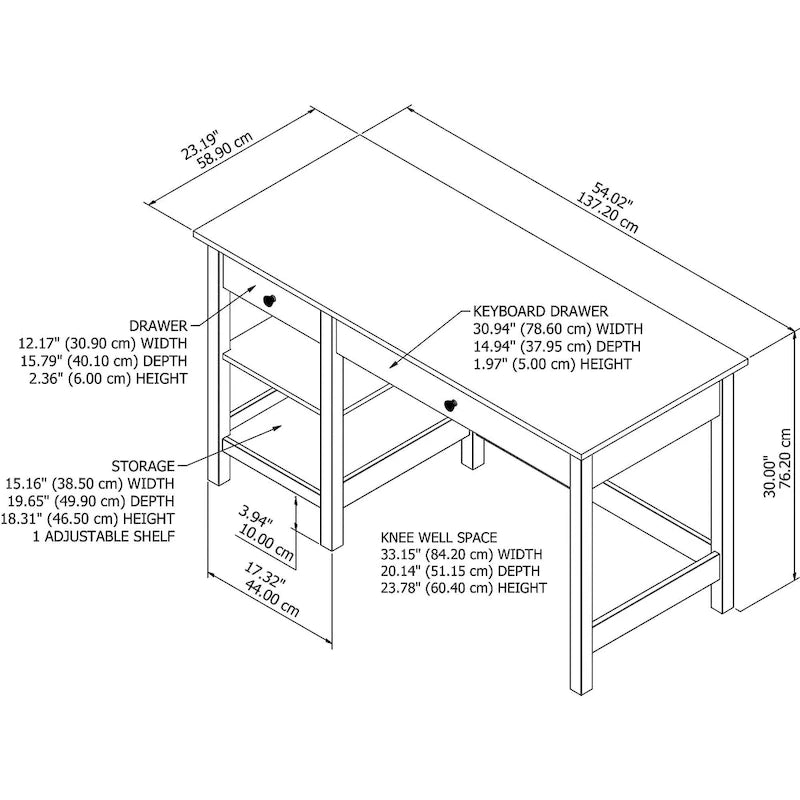 23.19"
58.90 cm

54.02"
137.20 cm

DRAWER
12.17" (30.90 cm) WIDTH
15.79" (40.10 cm) DEPTH
2.36" (6.00 cm) HEIGHT

KEYBOARD DRAWER
30.94" (78.60 cm) WIDTH
14.94" (37.95 cm) DEPTH
1.97" (5.00 cm) HEIGHT

STORAGE
15.16" (38.50 cm) WIDTH
19.65" (49.90 cm) DEPTH
18.31" (46.50 cm) HEIGHT
1 ADJUSTABLE SHELF

3.94"
10.00 cm

17.32"
44.00 cm

KNEE WELL SPACE
33.15" (84.20 cm) WIDTH
20.14" (51.15 cm) DEPTH
23.78" (60.40 cm) HEIGHT

30.00"
76.20 cm