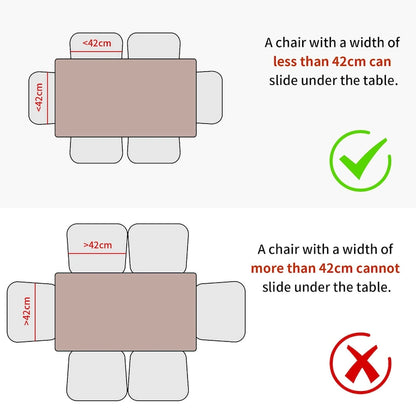 <42cm

<42cm

A chair with a width of less than 42cm can slide under the table.

>42cm

>42cm

A chair with a width of more than 42cm cannot slide under the table.