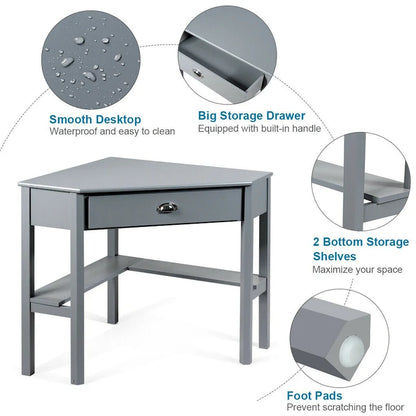 Smooth Desktop
Waterproof and easy to clean

Big Storage Drawer
Equipped with built-in handle

2 Bottom Storage Shelves
Maximize your space

Foot Pads
Prevent scratching the floor