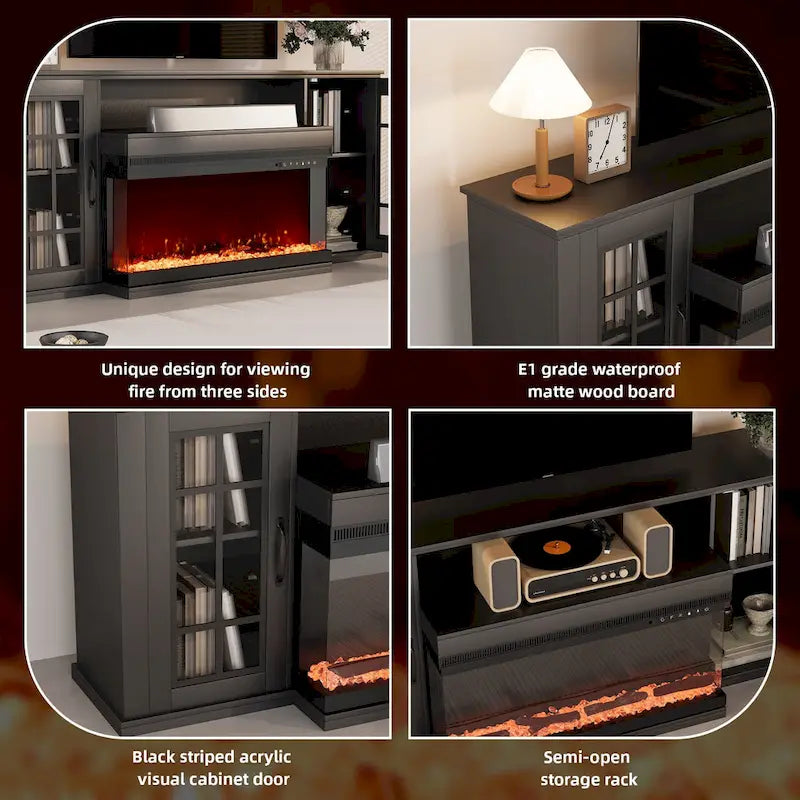 Unique design for viewing fire from three sides

E1 grade waterproof matte wood board

Black striped acrylic visual cabinet door

Semi-open storage rack