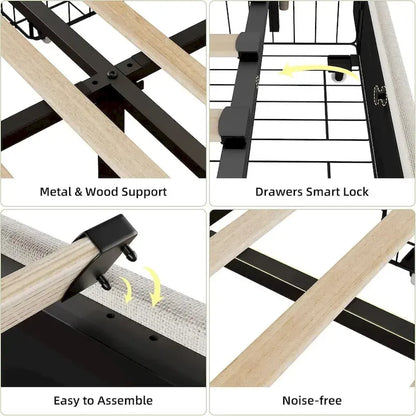 Metal & Wood Support

Drawers Smart Lock

Easy to Assemble

Noise-free