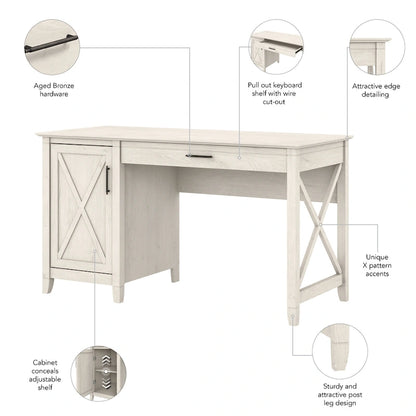 Aged Bronze hardware

Pull out keyboard shelf with wire cut-out

Attractive edge detailing

Unique X pattern accents

Cabinet conceals adjustable shelf

Sturdy and attractive post leg design