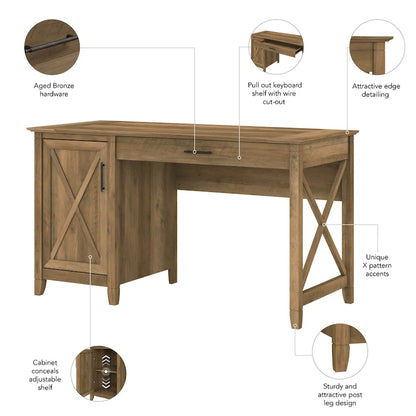 Aged Bronze hardware

Pull out keyboard shelf with wire cut-out

Attractive edge detailing

Unique X pattern accents

Cabinet conceals adjustable shelf

Sturdy and attractive post leg design