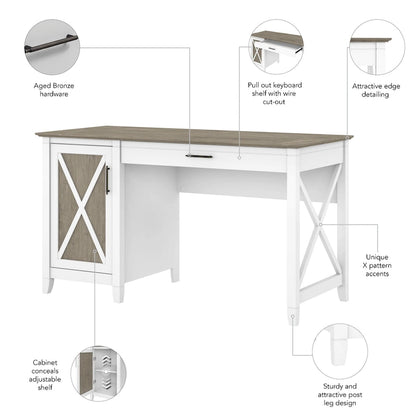 Aged Bronze hardware

Pull out keyboard shelf with wire cut-out

Attractive edge detailing

Unique X pattern accents

Cabinet conceals adjustable shelf

Sturdy and attractive post leg design