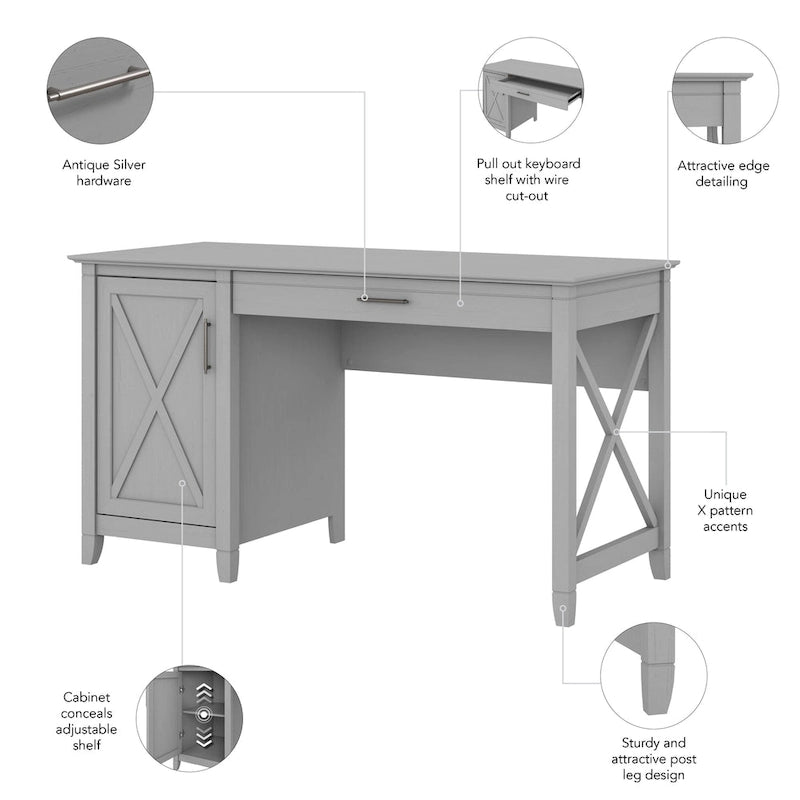 Antique Silver hardware

Pull out keyboard shelf with wire cut-out

Attractive edge detailing

Unique X pattern accents

Cabinet conceals adjustable shelf

Sturdy and attractive post leg design