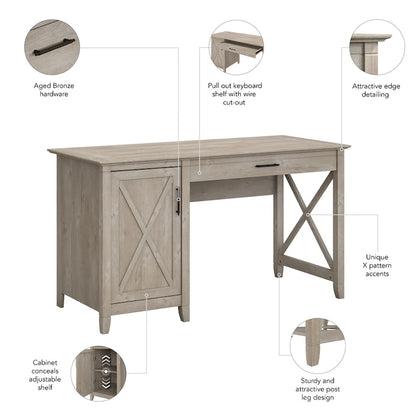 Aged Bronze hardware

Pull out keyboard shelf with wire cut-out

Attractive edge detailing

Unique X pattern accents

Cabinet conceals adjustable shelf

Sturdy and attractive post leg design